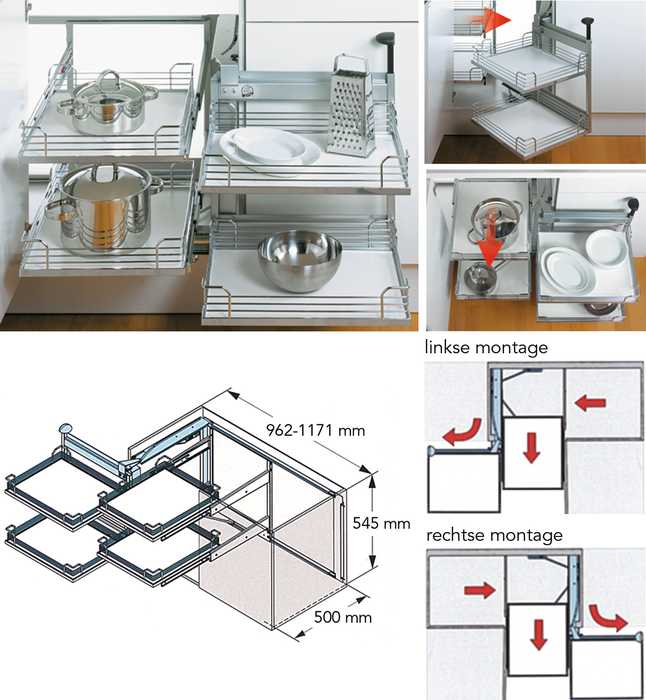 962-1171 mm

545 mm

500 mm

linkse montage

rechtse montage